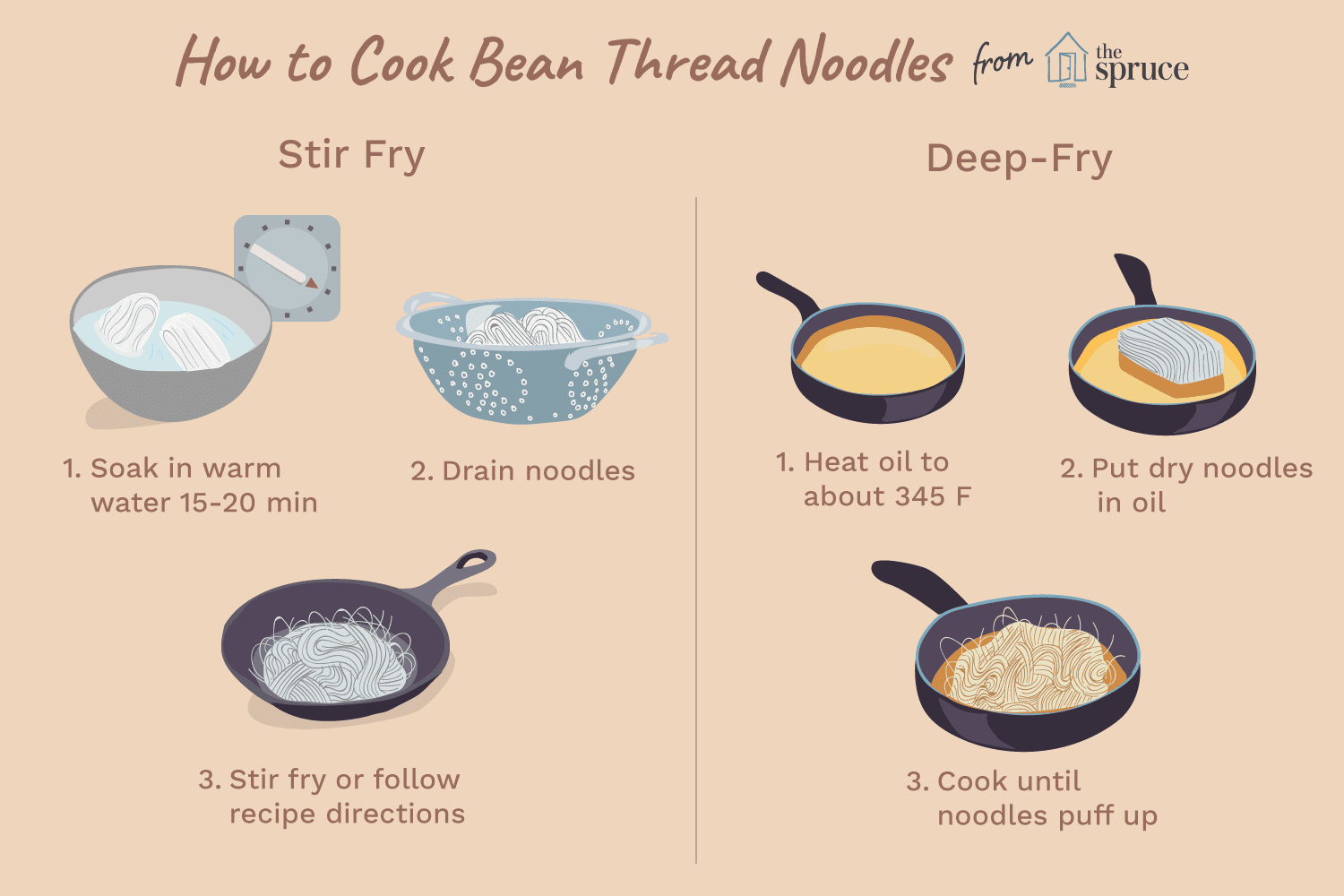 How to Cook Bean Thread Noodles from the spruce

Stir Fry

1. Soak in warm water 15-20 min

2. Drain noodles

3. Stir fry or follow recipe directions

Deep-Fry

1. Heat oil to about 345 F

2. Put dry noodles in oil

3. Cook until noodles puff up